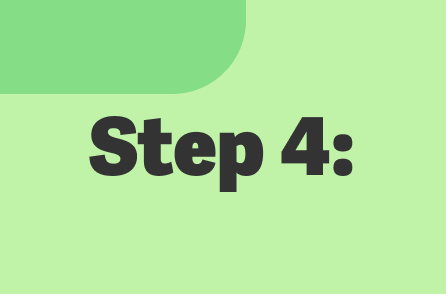 Step 4: