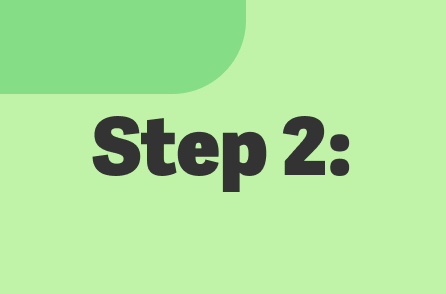 Step 2: