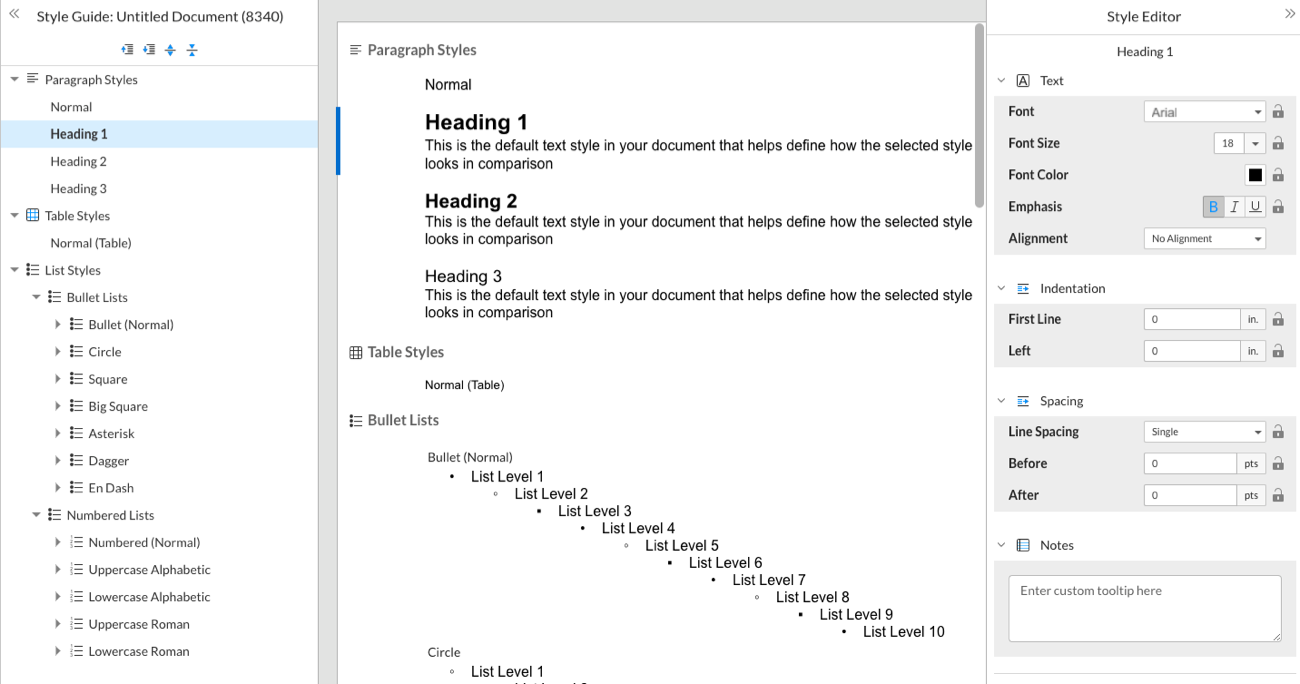 Style Guide: Untitled Document (8340)

Paragraph Styles
Normal
Heading 1
Heading 2
Heading 3
Table Styles
Normal (Table)
List Styles
Bullet Lists
Bullet (Normal)
Circle
Square
Big Square
Asterisk
Dagger
En Dash
Numbered Lists
Numbered (Normal)
Uppercase Alphabetic
Lowercase Alphabetic
Uppercase Roman
Lowercase Roman

Paragraph Styles

Normal

Heading 1
This is the default text style in your document that helps define how the selected style looks in comparison

Heading 2
This is the default text style in your document that helps define how the selected style looks in comparison

Heading 3
This is the default text style in your document that helps define how the selected style looks in comparison

Table Styles

Normal (Table)

Bullet Lists

Bullet (Normal)
• List Level 1
◦ List Level 2
▪ List Level 3
• List Level 4
◦ List Level 5
▪ List Level 6
• List Level 7
◦ List Level 8
▪ List Level 9
• List Level 10

Circle
◦ List Level 1

Style Editor
Heading 1
Text
Font Arial
Font Size 18
Font Color
Emphasis B I U
Alignment No Alignment
Indentation
First Line 0 in.
Left 0 in.
Spacing
Line Spacing Single
Before 0 pts
After 0 pts
Notes
Enter custom tooltip here